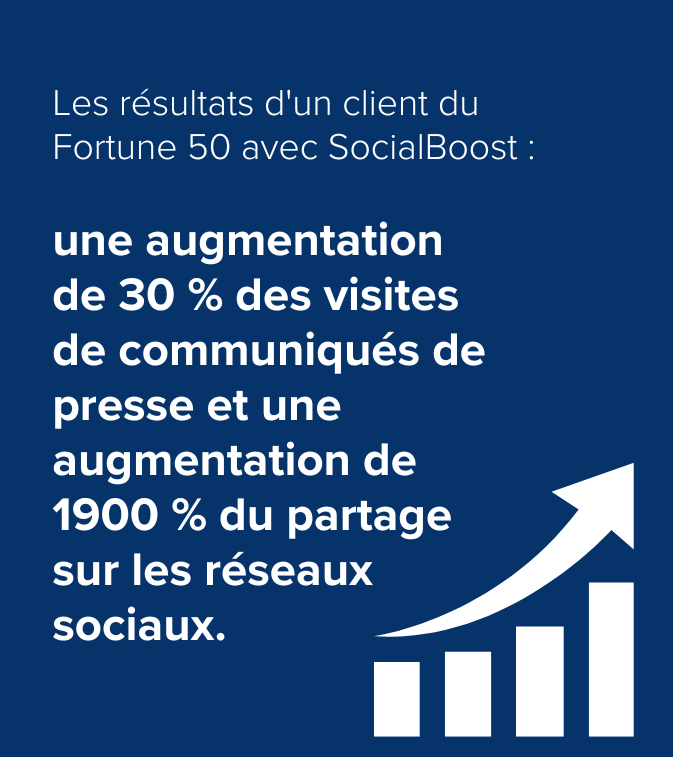 Les résultats d'un client du Fortune 50 avec SocialBoost :

une augmentation de 30 % des visites de communiqués de presse et une augmentation de 1900 % du partage sur les réseaux sociaux.